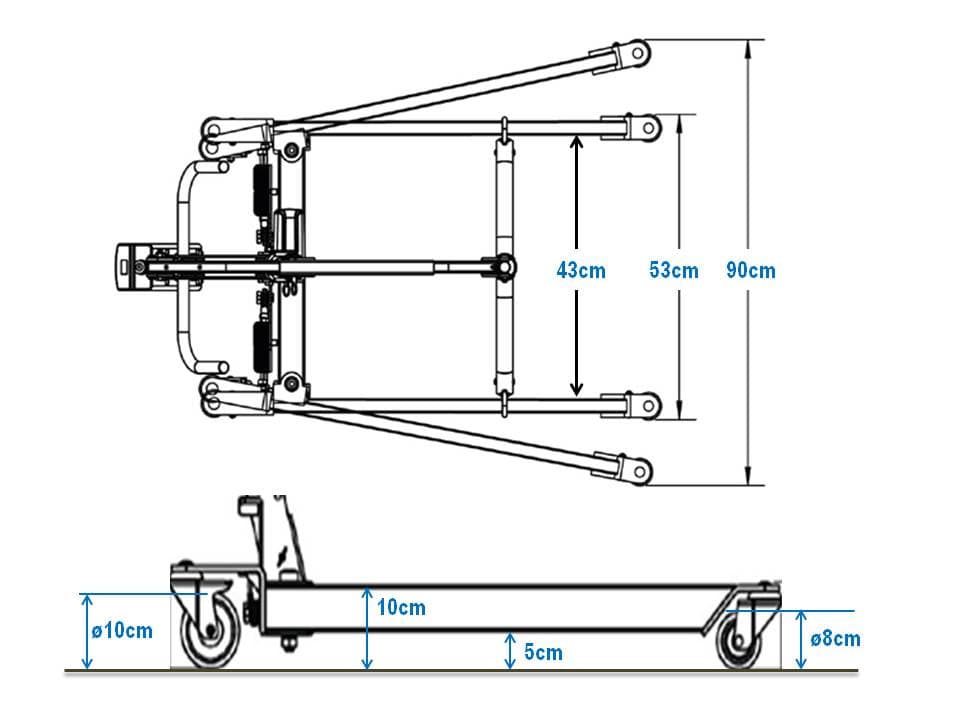 43cm
53cm
90cm
ø10cm
10cm
5cm
ø8cm